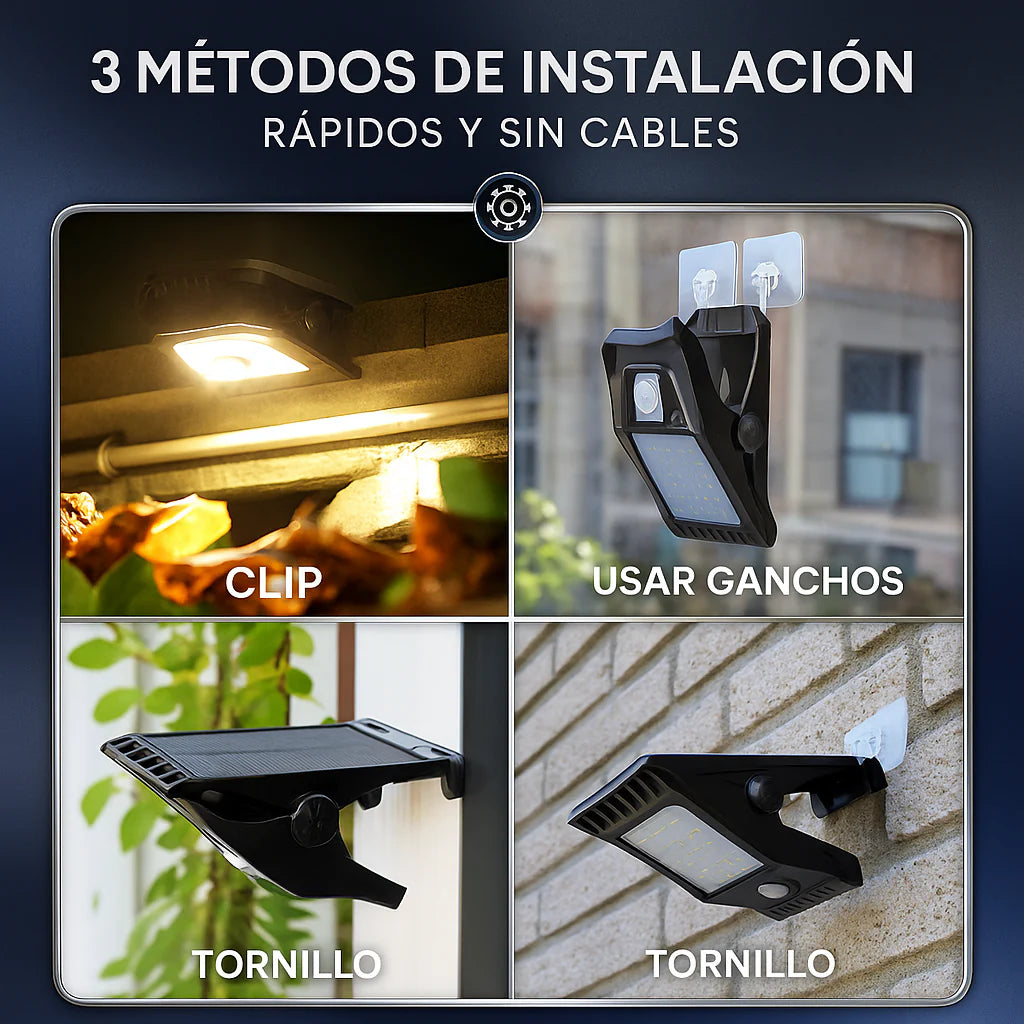 3 MÉTODOS DE INSTALACIÓN
RÁPIDOS Y SIN CABLES

CLIP

USAR GANCHOS

TORNILLO

TORNILLO